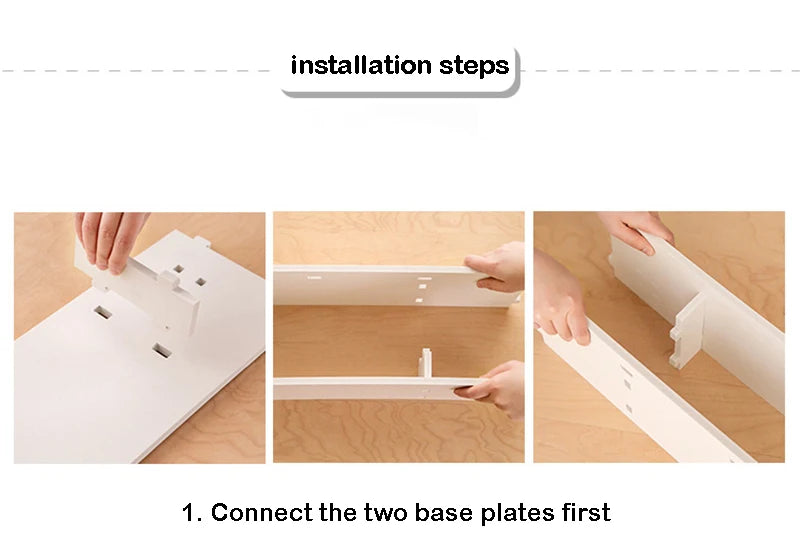 installation steps

1. Connect the two base plates first