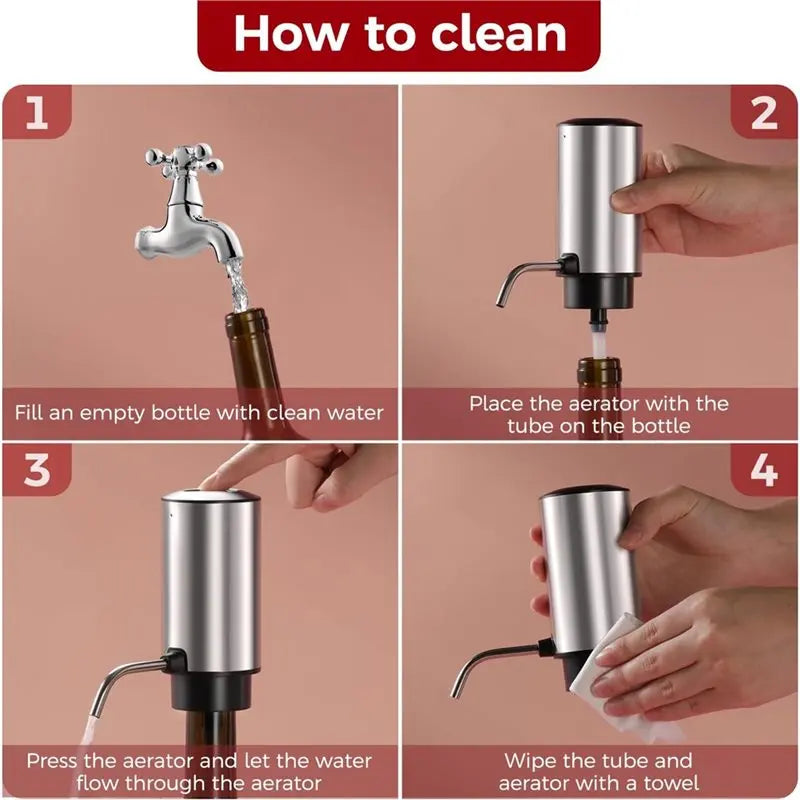 How to clean

1

Fill an empty bottle with clean water

2

Place the aerator with the tube on the bottle

3

Press the aerator and let the water flow through the aerator

4

Wipe the tube and aerator with a towel